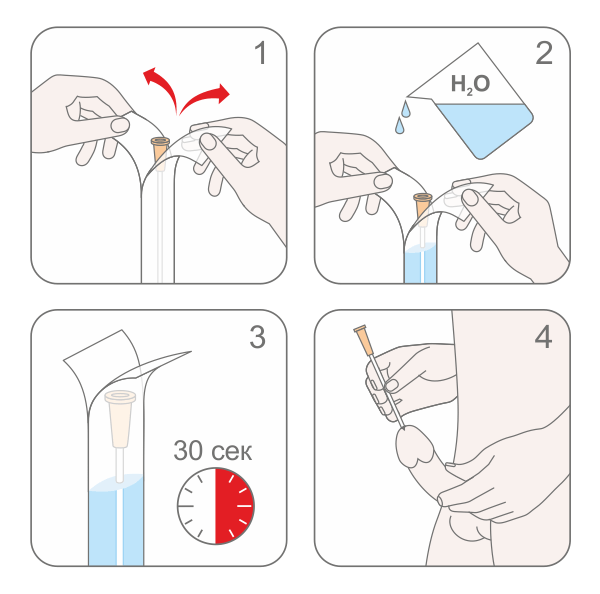 1

2

$H_2O$

3

30 сек

4